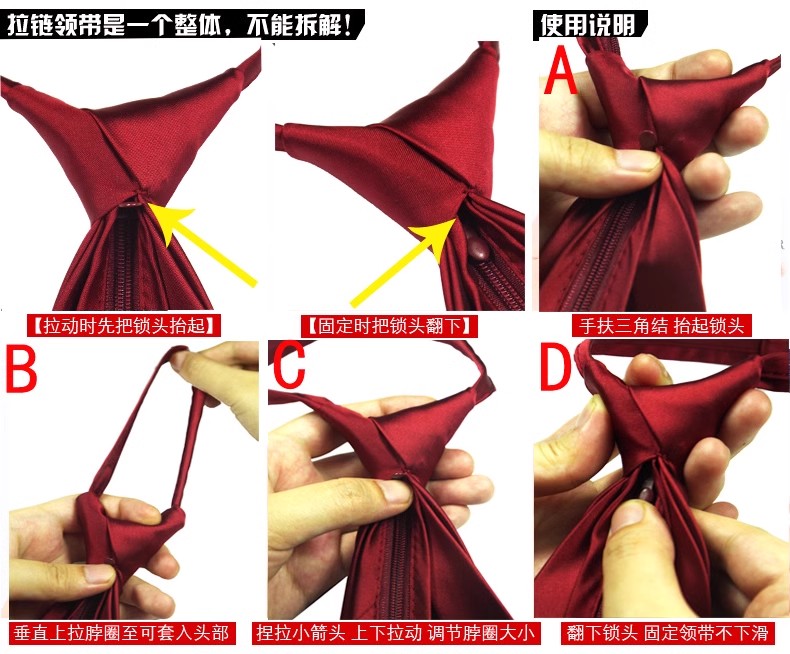 拉链领带是一个整体，不能拆解！

使用说明

A

【拉动时先把锁头抬起】

【固定时把锁头翻下】

手扶三角结 抬起锁头

B

C

D

垂直上拉脖圈至可套入头部

捏拉小箭头 上下拉动 调节脖圈大小

翻下锁头 固定领带不下滑